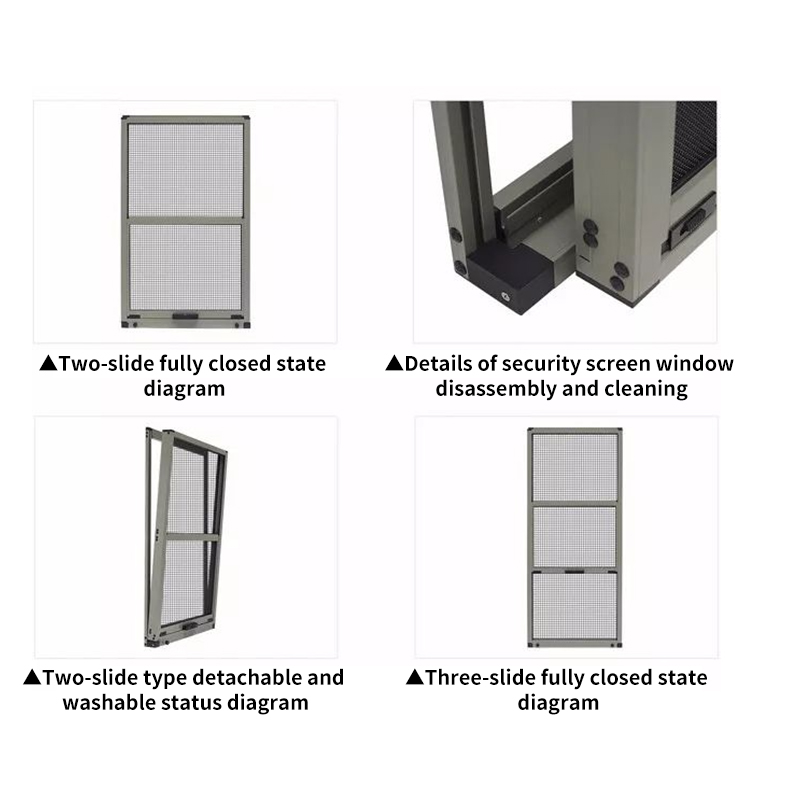 ▲Two-slide fully closed state diagram

▲Details of security screen window disassembly and cleaning

▲Two-slide type detachable and washable status diagram

▲Three-slide fully closed state diagram